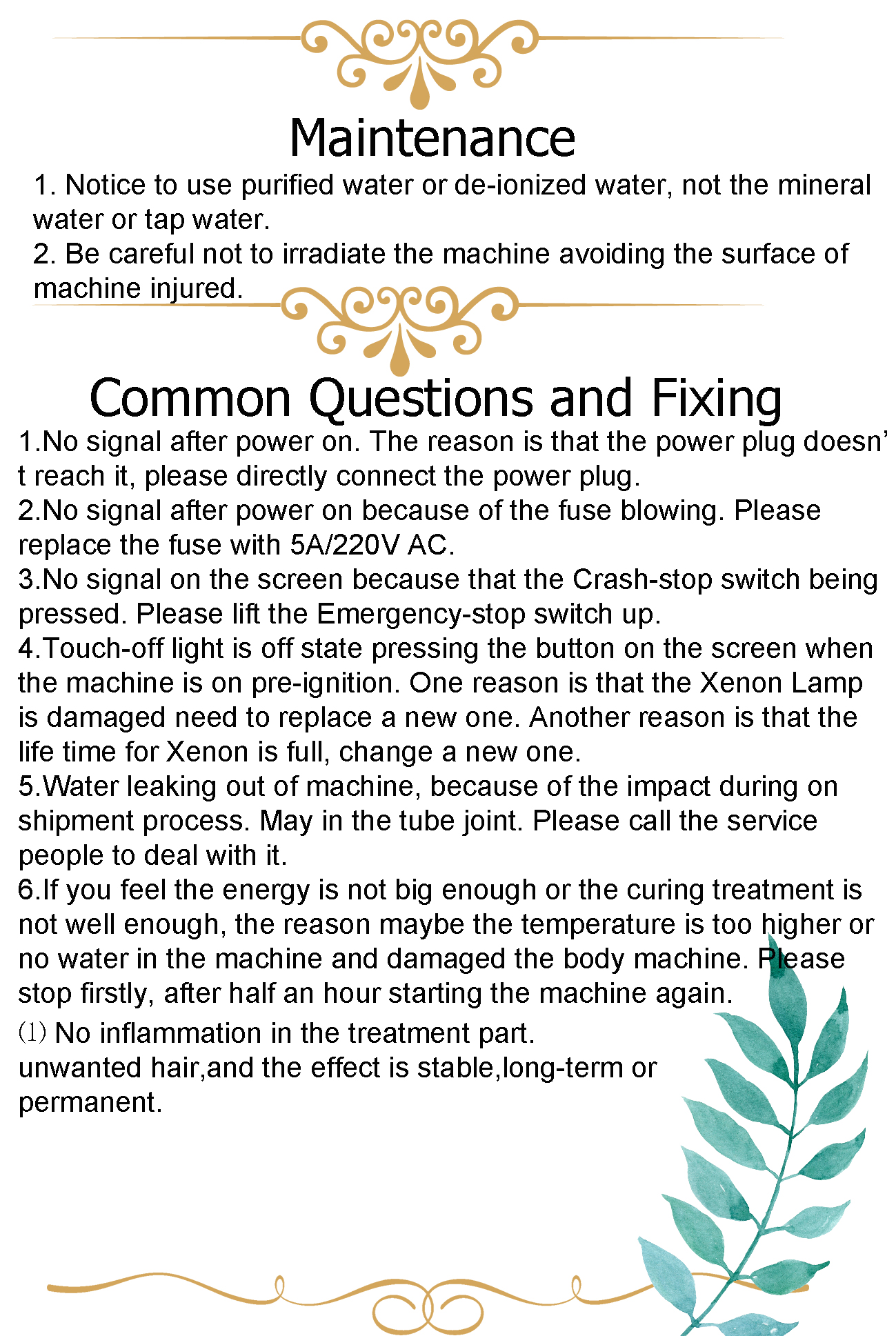 Maintenance

1. Notice to use purified water or de-ionized water, not the mineral water or tap water.
2. Be careful not to irradiate the machine avoiding the surface of machine injured.

Common Questions and Fixing

1.No signal after power on. The reason is that the power plug doesn't reach it, please directly connect the power plug.
2.No signal after power on because of the fuse blowing. Please replace the fuse with 5A/220V AC.
3.No signal on the screen because that the Crash-stop switch being pressed. Please lift the Emergency-stop switch up.
4.Touch-off light is off state pressing the button on the screen when the machine is on pre-ignition. One reason is that the Xenon Lamp is damaged need to replace a new one. Another reason is that the life time for Xenon is full, change a new one.
5.Water leaking out of machine, because of the impact during on shipment process. May in the tube joint. Please call the service people to deal with it.
6.If you feel the energy is not big enough or the curing treatment is not well enough, the reason maybe the temperature is too higher or no water in the machine and damaged the body machine. Please stop firstly, after half an hour starting the machine again.
(1) No inflammation in the treatment part.
unwanted hair,and the effect is stable,long-term or permanent.