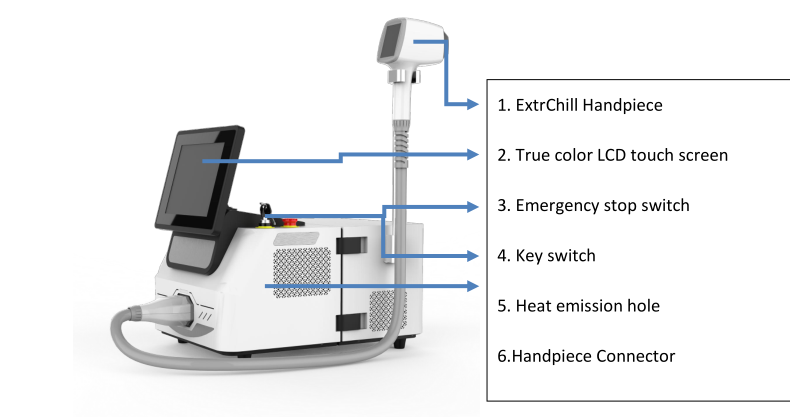 1. ExtrChill Handpiece

2. True color LCD touch screen

3. Emergency stop switch

4. Key switch

5. Heat emission hole

6.Handpiece Connector