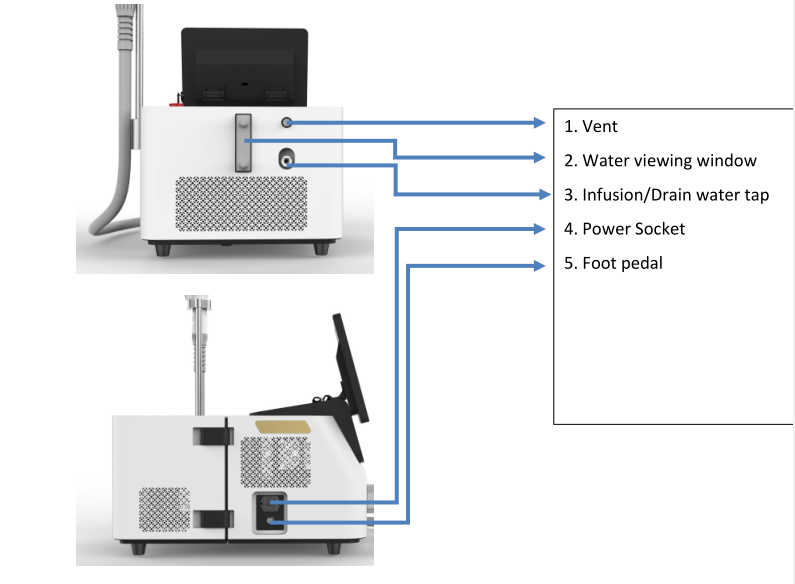 1. Vent
2. Water viewing window
3. Infusion/Drain water tap
4. Power Socket
5. Foot pedal