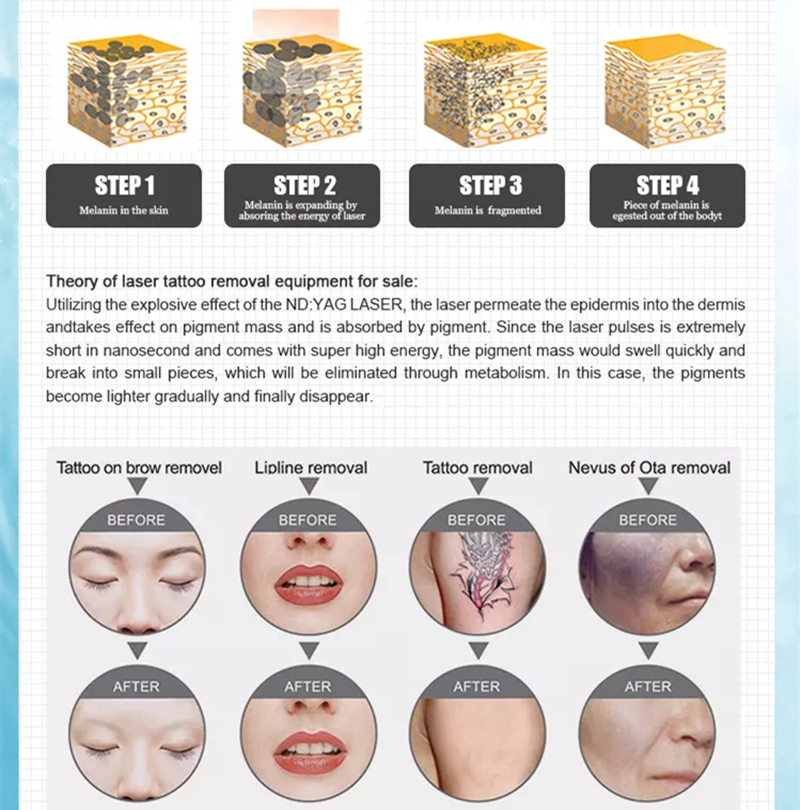 STEP 1
Melanin in the skin

STEP 2
Melanin is expanding by absoring the energy of laser

STEP 3
Melanin is fragmented

STEP 4
Piece of melanin is egested out of the bodyt

Theory of laser tattoo removal equipment for sale:
Utilizing the explosive effect of the ND:YAG LASER, the laser permeate the epidermis into the dermis andtakes effect on pigment mass and is absorbed by pigment. Since the laser pulses is extremely short in nanosecond and comes with super high energy, the pigment mass would swell quickly and break into small pieces, which will be eliminated through metabolism. In this case, the pigments become lighter gradually and finally disappear.

Tattoo on brow removel
BEFORE
AFTER

Lipline removal
BEFORE
AFTER

Tattoo removal
BEFORE
AFTER

Nevus of Ota removal
BEFORE
AFTER