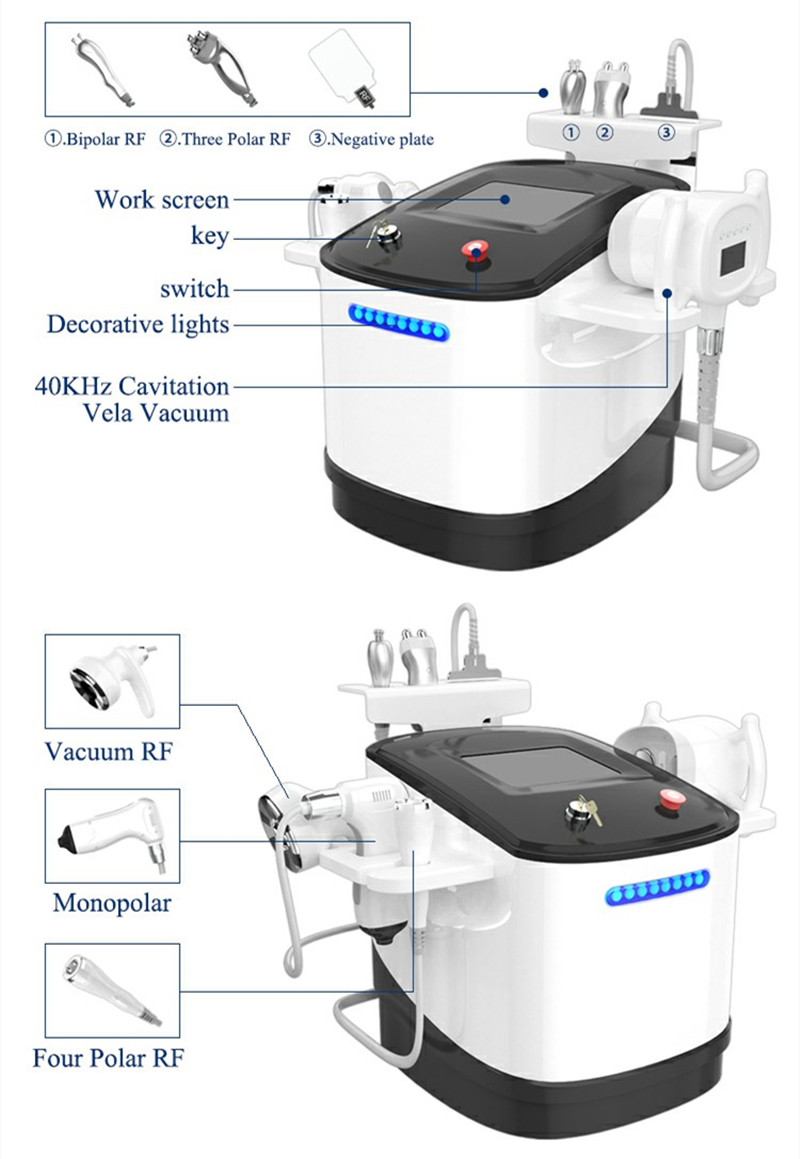 ①.Bipolar RF ②.Three Polar RF ③.Negative plate

① ② ③

Work screen

key

switch

Decorative lights

40KHz Cavitation
Vela Vacuum

Vacuum RF

Monopolar

Four Polar RF