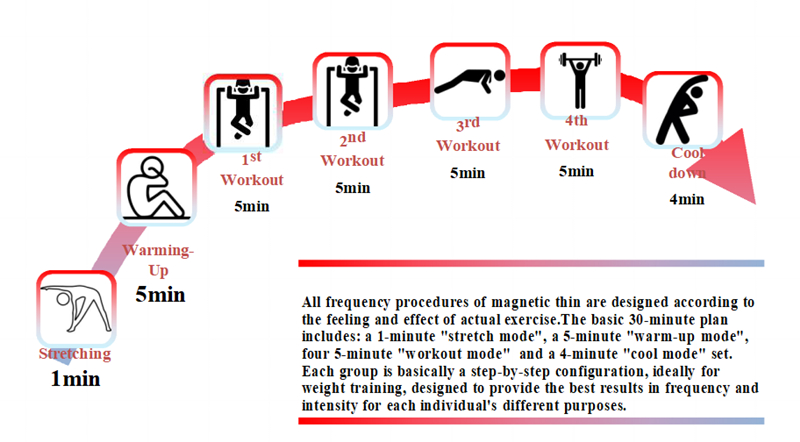 Stretching
1min

Warming-Up
5min

1st Workout
5min

2nd Workout
5min

3rd Workout
5min

4th Workout
5min

Cool down
4min

All frequency procedures of magnetic thin are designed according to the feeling and effect of actual exercise.The basic 30-minute plan includes: a 1-minute "stretch mode", a 5-minute "warm-up mode", four 5-minute "workout mode" and a 4-minute "cool mode" set. Each group is basically a step-by-step configuration, ideally for weight training, designed to provide the best results in frequency and intensity for each individual's different purposes.