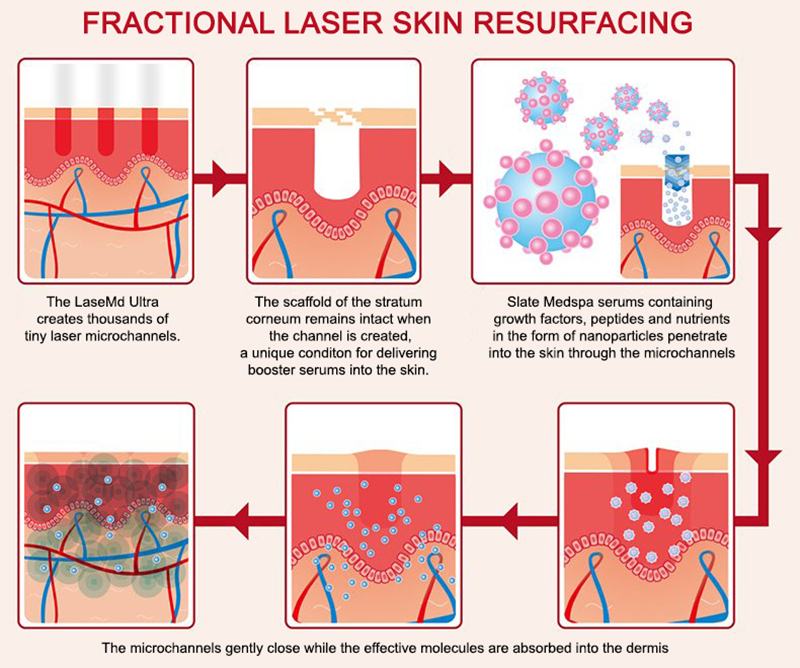 FRACTIONAL LASER SKIN RESURFACING

The LaseMd Ultra creates thousands of tiny laser microchannels.

The scaffold of the stratum corneum remains intact when the channel is created, a unique conditon for delivering booster serums into the skin.

Slate Medspa serums containing growth factors, peptides and nutrients in the form of nanoparticles penetrate into the skin through the microchannels

The microchannels gently close while the effective molecules are absorbed into the dermis