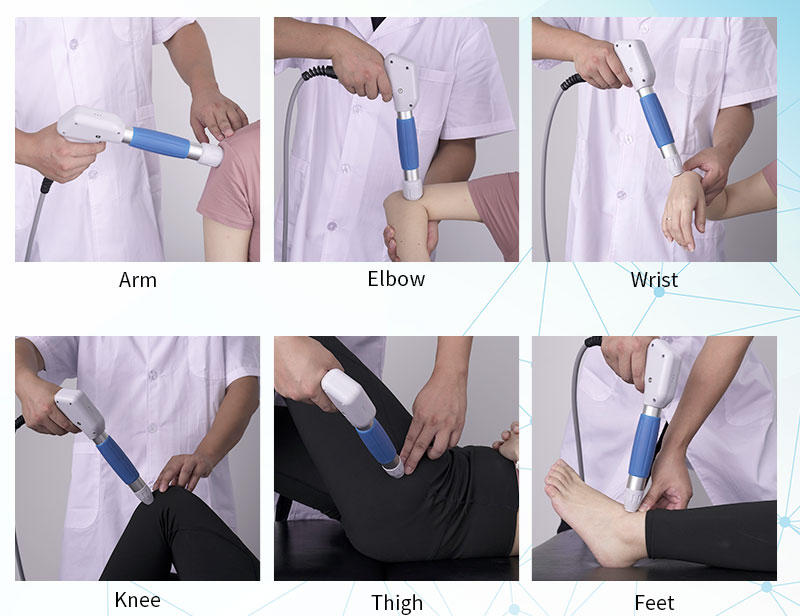 Arm

Elbow

Wrist

Knee

Thigh

Feet