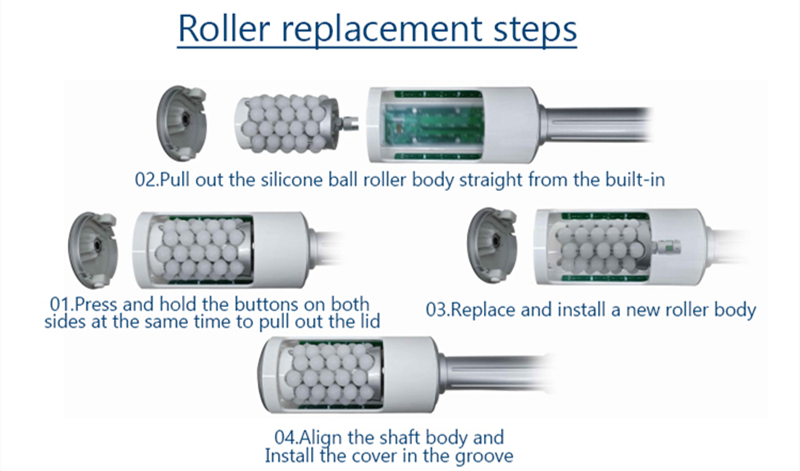 Roller replacement steps

02.Pull out the silicone ball roller body straight from the built-in

01.Press and hold the buttons on both sides at the same time to pull out the lid

03.Replace and install a new roller body

04.Align the shaft body and Install the cover in the groove