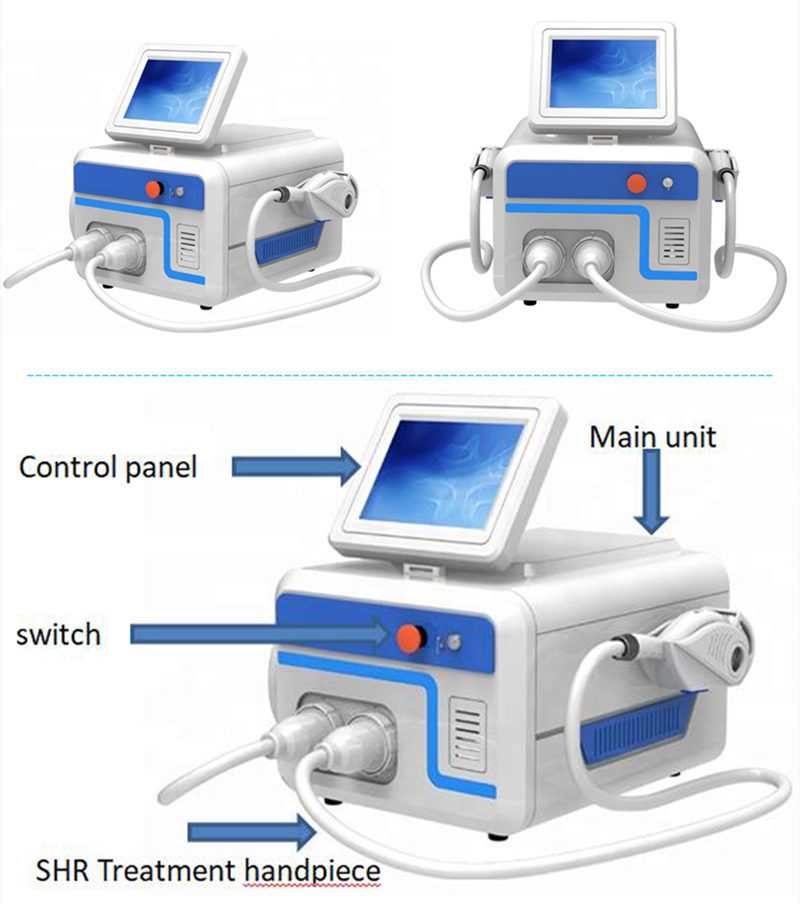 Control panel

Main unit

switch

SHR Treatment handpiece