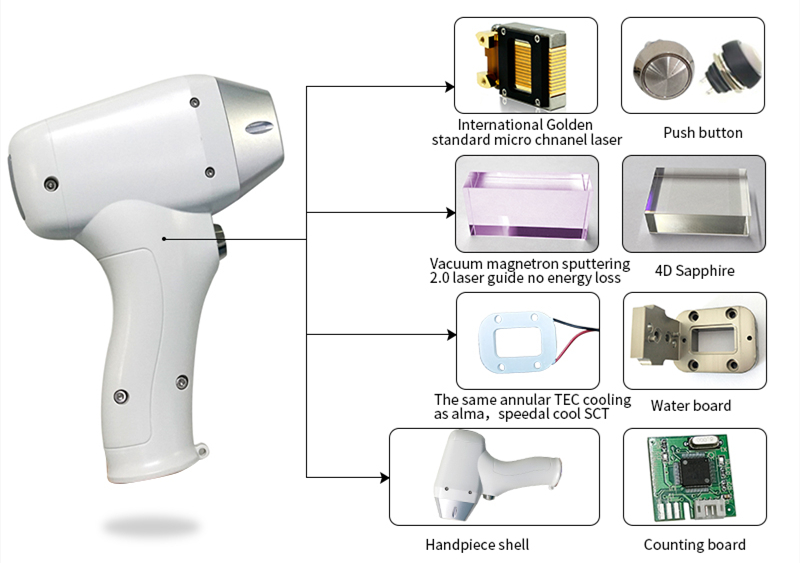 International Golden standard micro chnanel laser

Push button

Vacuum magnetron sputtering 2.0 laser guide no energy loss

4D Sapphire

The same annular TEC cooling as alma，speedal cool SCT

Water board

Handpiece shell

Counting board