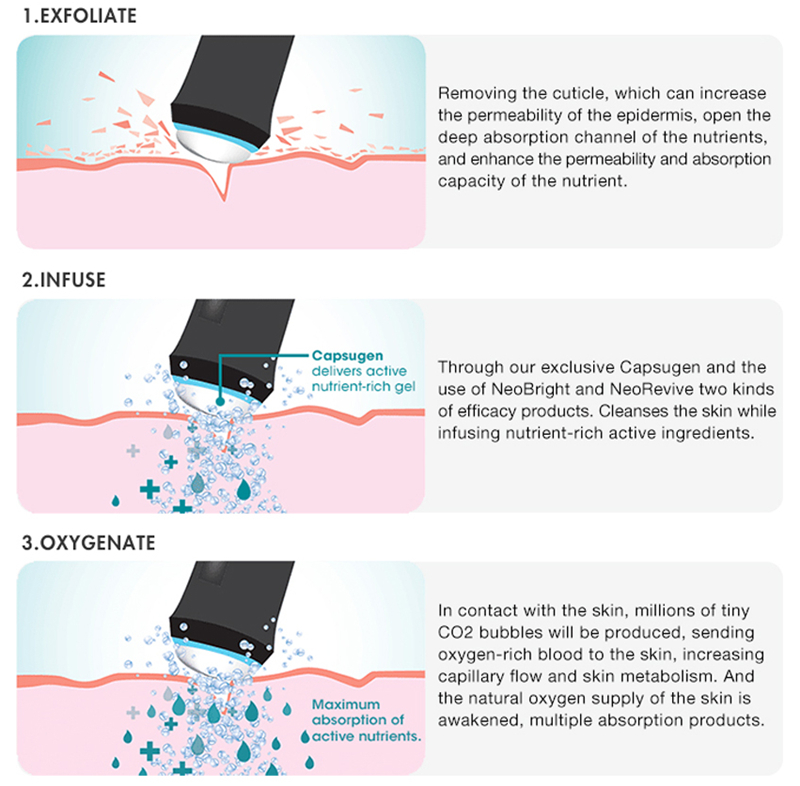 1.EXFOLIATE

Removing the cuticle, which can increase the permeability of the epidermis, open the deep absorption channel of the nutrients, and enhance the permeability and absorption capacity of the nutrient.

2.INFUSE

Capsugen delivers active nutrient-rich gel

Through our exclusive Capsugen and the use of NeoBright and NeoRevive two kinds of efficacy products. Cleanses the skin while infusing nutrient-rich active ingredients.

3.OXYGENATE

Maximum absorption of active nutrients.

In contact with the skin, millions of tiny CO2 bubbles will be produced, sending oxygen-rich blood to the skin, increasing capillary flow and skin metabolism. And the natural oxygen supply of the skin is awakened, multiple absorption products.